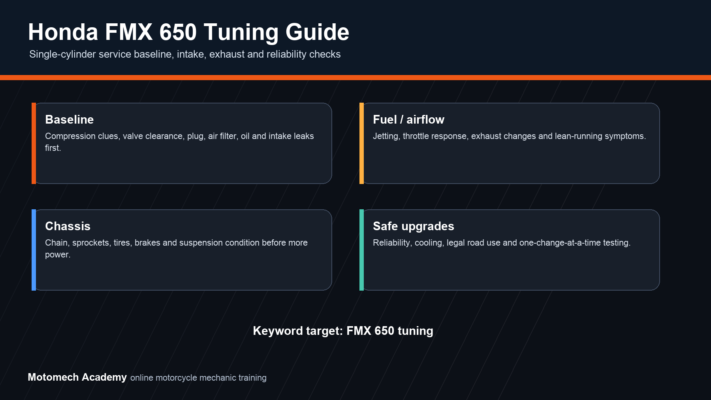 Honda FMX 650 Tuning Guide

Single-cylinder service baseline, intake, exhaust and reliability checks

Baseline

Compression clues, valve clearance, plug, air filter, oil and intake leaks first.

Fuel / airflow

Jetting, throttle response, exhaust changes and lean-running symptoms.

Chassis

Chain, sprockets, tires, brakes and suspension condition before more power.

Safe upgrades

Reliability, cooling, legal road use and one-change-at-a-time testing.

Keyword target: FMX 650 tuning

Motomech Academy online motorcycle mechanic training